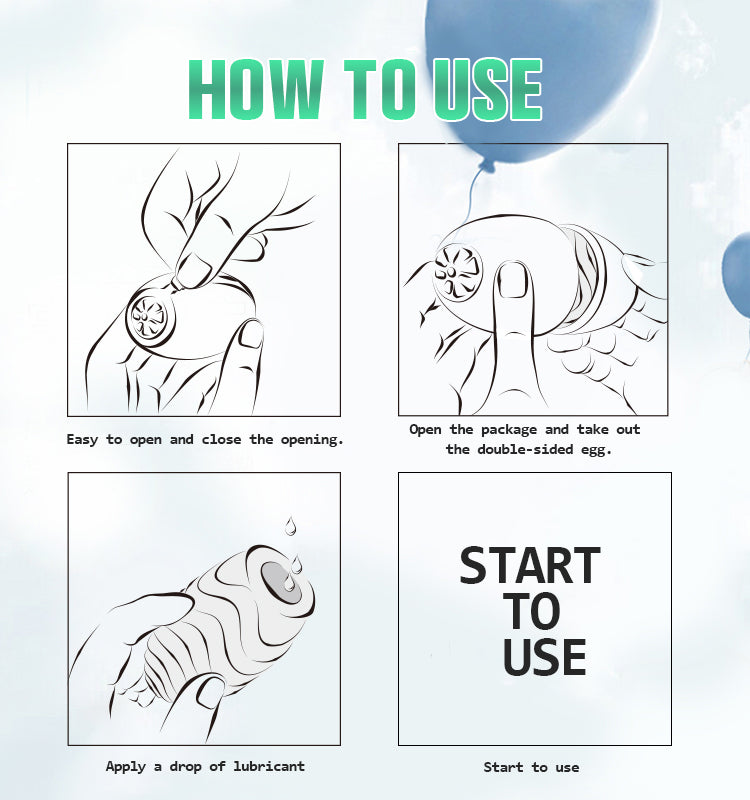 HOW TO USE

Easy to open and close the opening.

Open the package and take out the double-sided egg.

Apply a drop of lubricant

START TO USE

Start to use